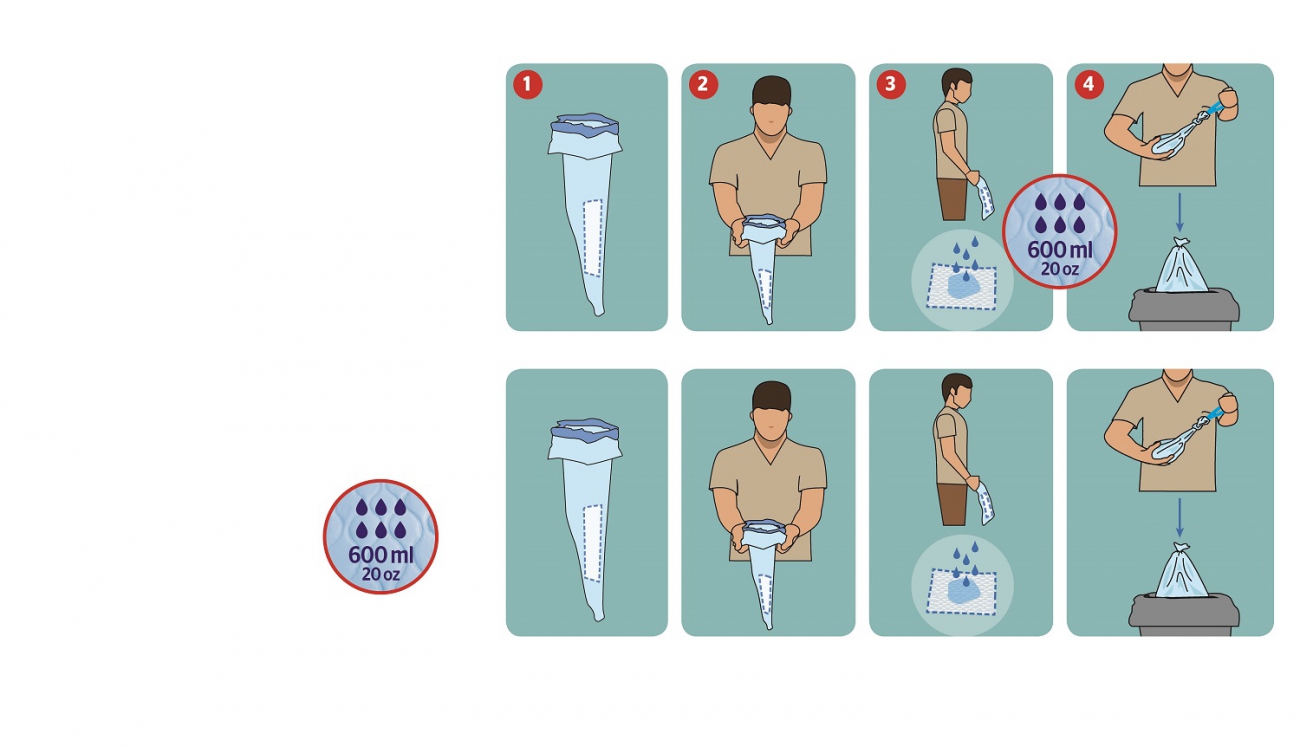 1
2
3
600 ml
20 oz
4

600 ml
20 oz