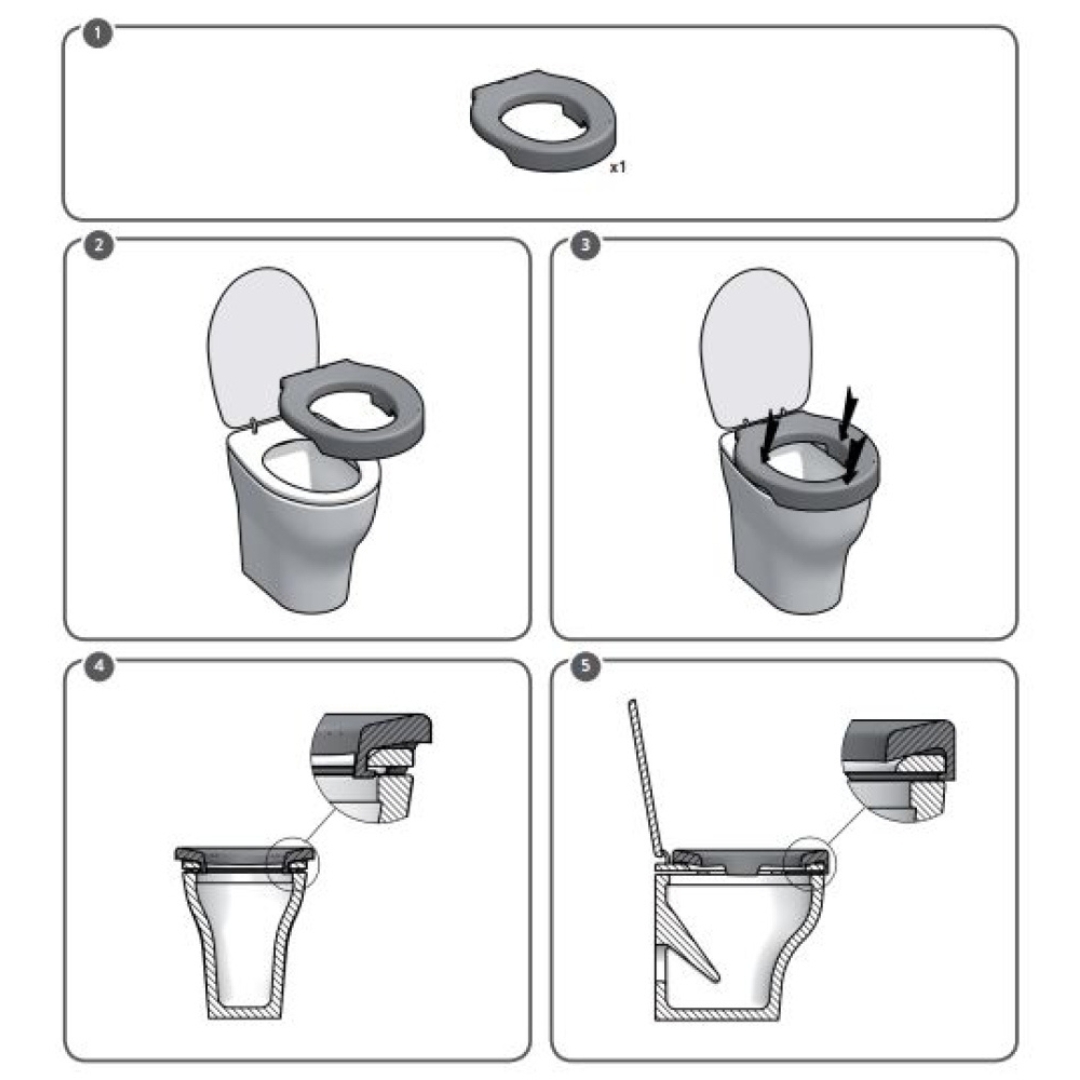 1

x1

2

3

4

5